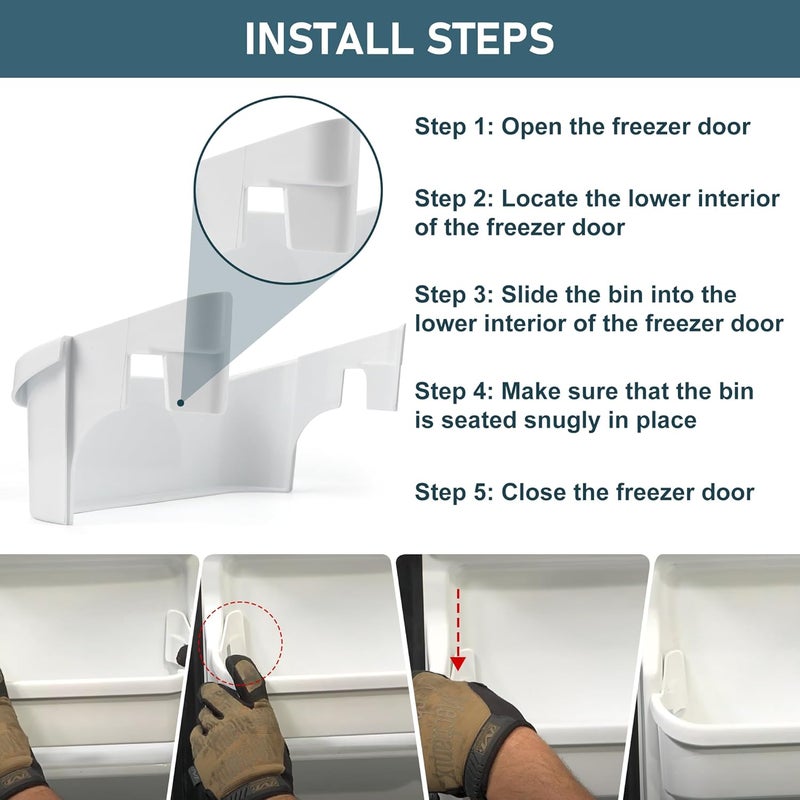 INSTALL STEPS

Step 1: Open the freezer door

Step 2: Locate the lower interior of the freezer door

Step 3: Slide the bin into the lower interior of the freezer door

Step 4: Make sure that the bin is seated snugly in place

Step 5: Close the freezer door